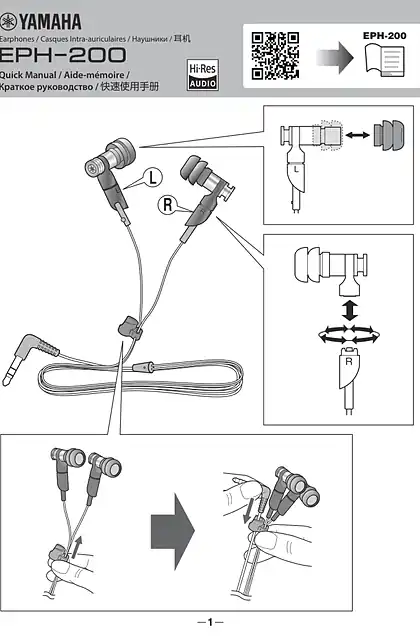 YAMAHA

Earphones / Casques Intra-auriculaires / Наушники / 耳机

EPH-200

Quick Manual / Aide-mémoire / Краткое руководство / 快速使用手册

Hi-Res AUDIO

EPH-200

L

R

L

R

—1—